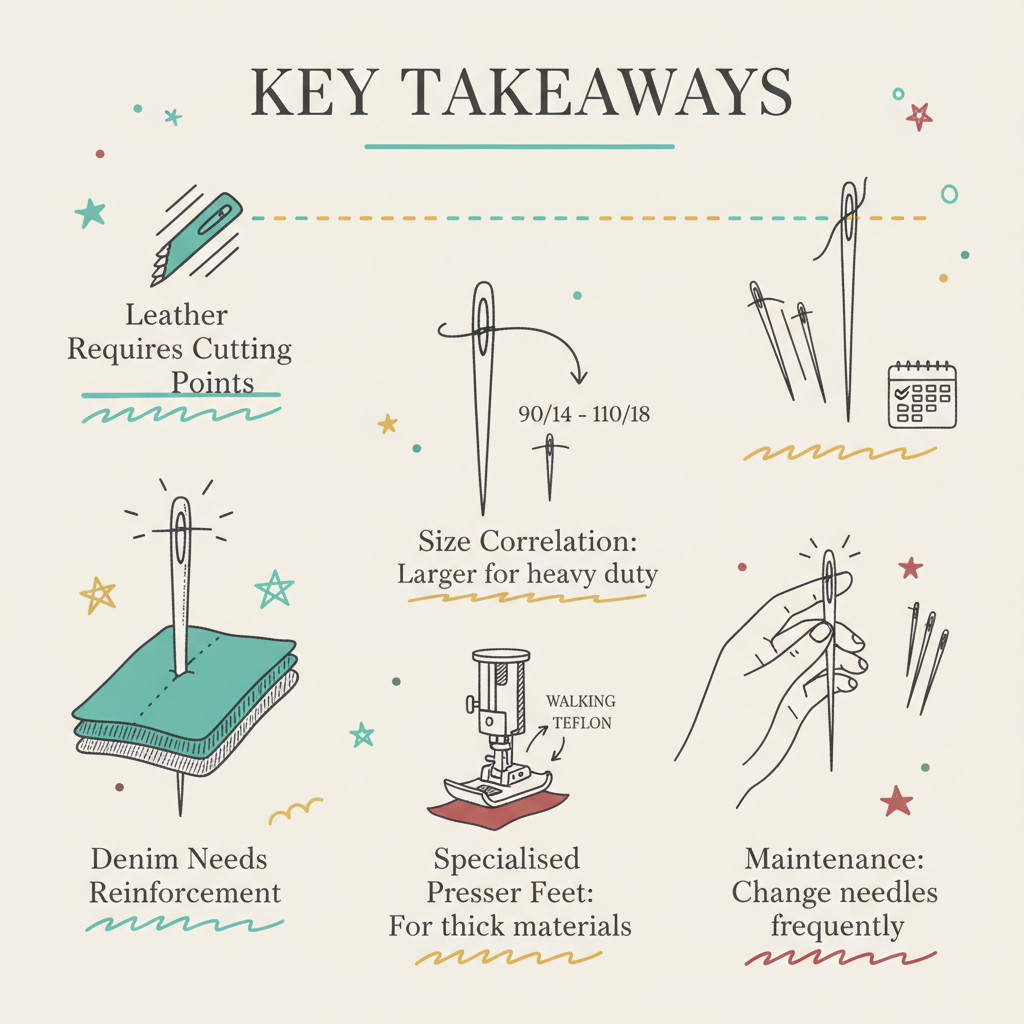 KEY TAKEAWAYS

Leather Requires Cutting Points

90/14 - 110/18

Size Correlation: Larger for heavy duty

WALKING

TEFLON

Denim Needs Reinforcement

Specialised Presser Feet: For thick materials

Maintenance: Change needles frequently