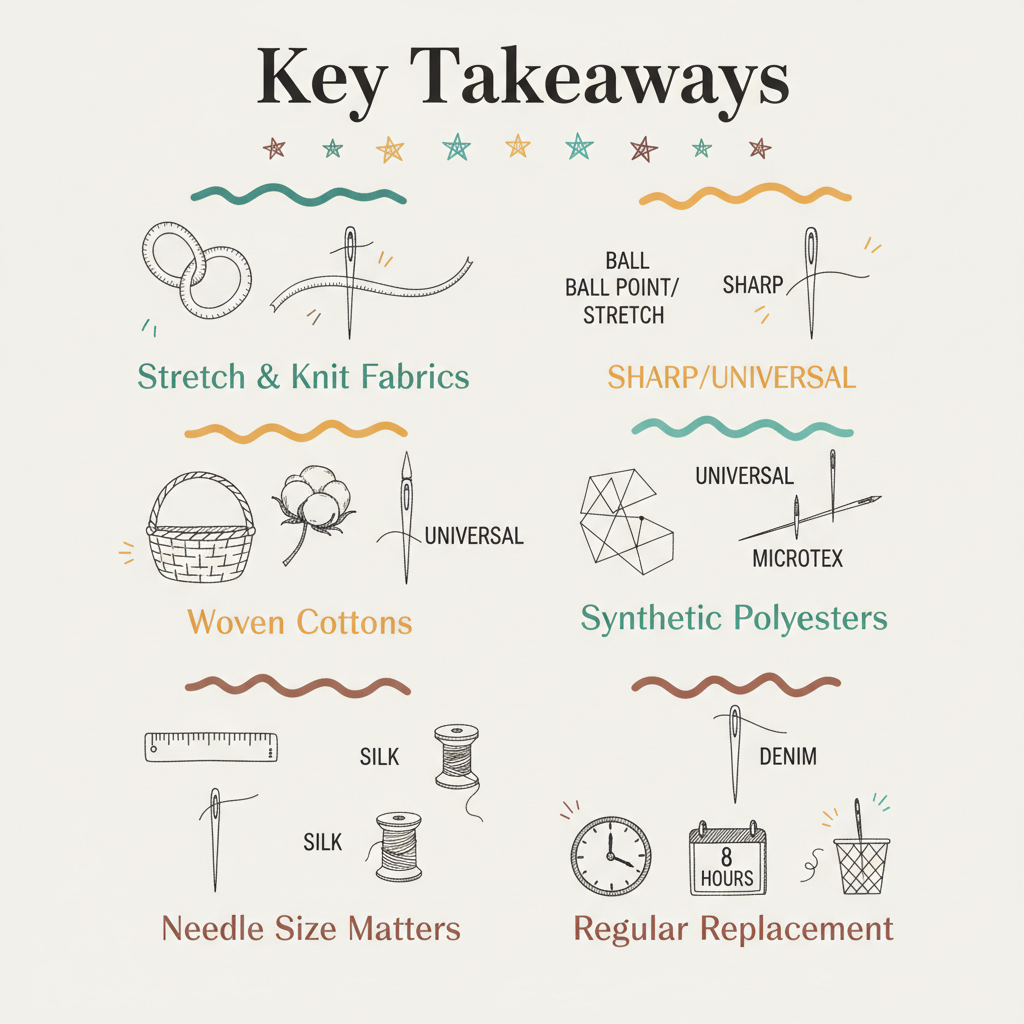 Key Takeaways

Stretch & Knit Fabrics

BALL
BALL POINT/
STRETCH

SHARP

SHARP/UNIVERSAL

UNIVERSAL

Woven Cottons

UNIVERSAL

MICROTEX

Synthetic Polyesters

SILK

SILK

Needle Size Matters

DENIM

8
HOURS

Regular Replacement