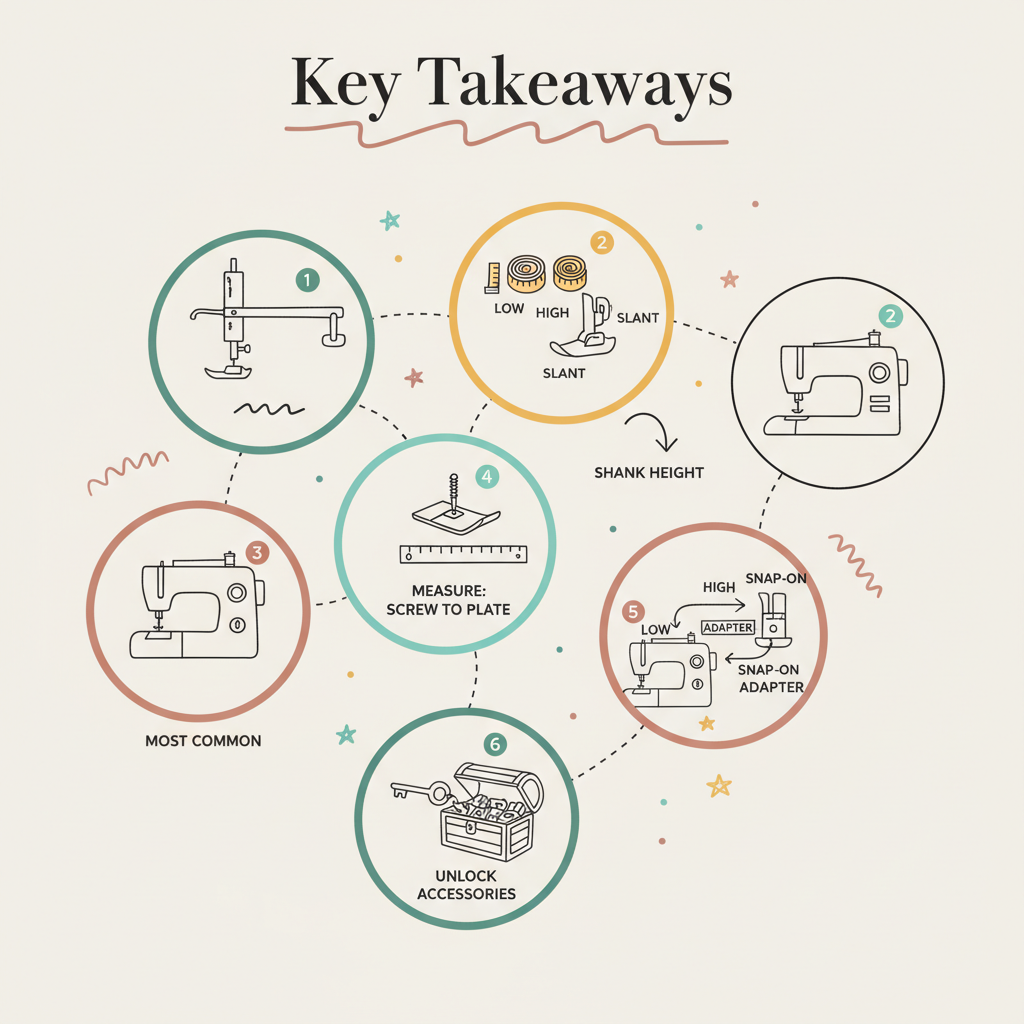 Key Takeaways

1

2
LOW HIGH SLANT
SLANT

2

SHANK HEIGHT

3
MOST COMMON

4
MEASURE:
SCREW TO PLATE

5
HIGH SNAP-ON
LOW ADAPTER
SNAP-ON ADAPTER

6
UNLOCK ACCESSORIES