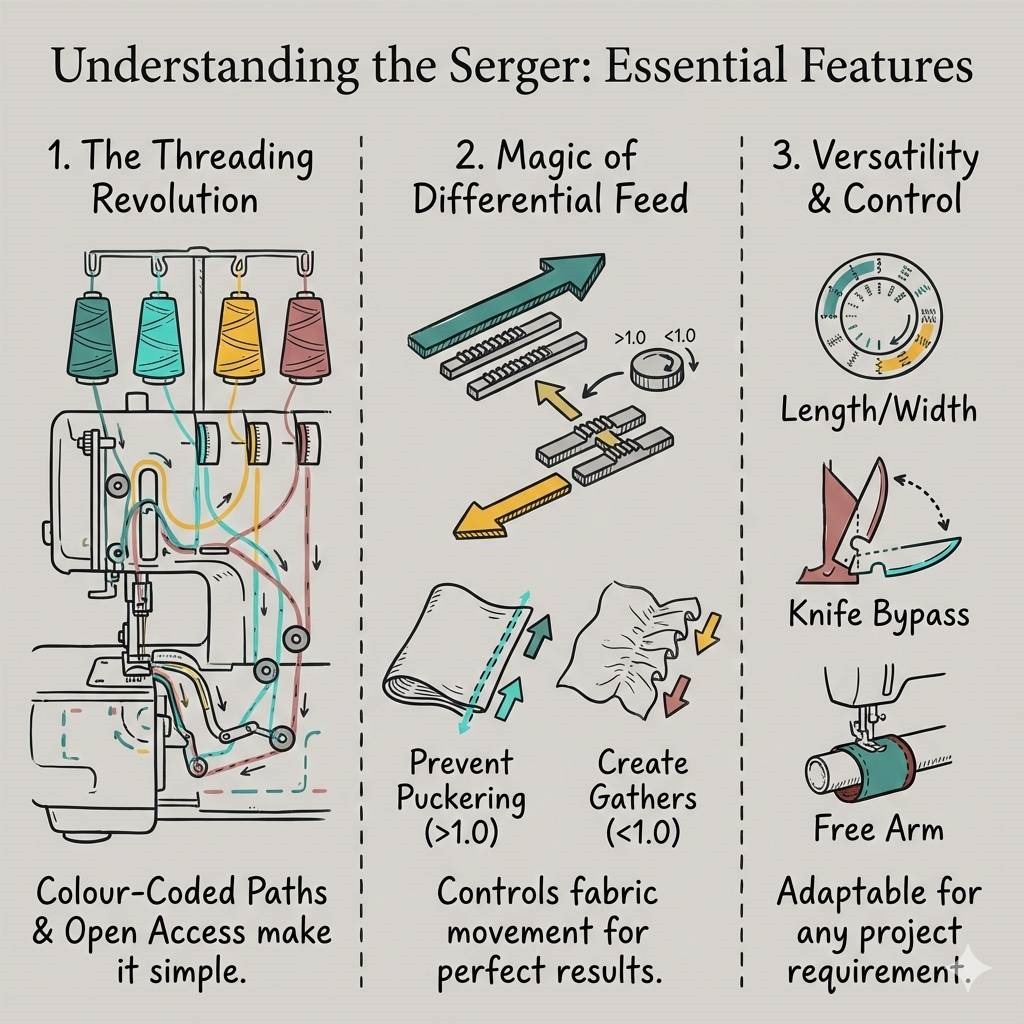 Understanding the Serger: Essential Features

1. The Threading Revolution

Colour-Coded Paths & Open Access make it simple.

2. Magic of Differential Feed

>1.0 <1.0

Prevent Puckering (>1.0)

Create Gathers (<1.0)

Controls fabric movement for perfect results.

3. Versatility & Control

Length/Width

Knife Bypass

Free Arm

Adaptable for any project requirement.