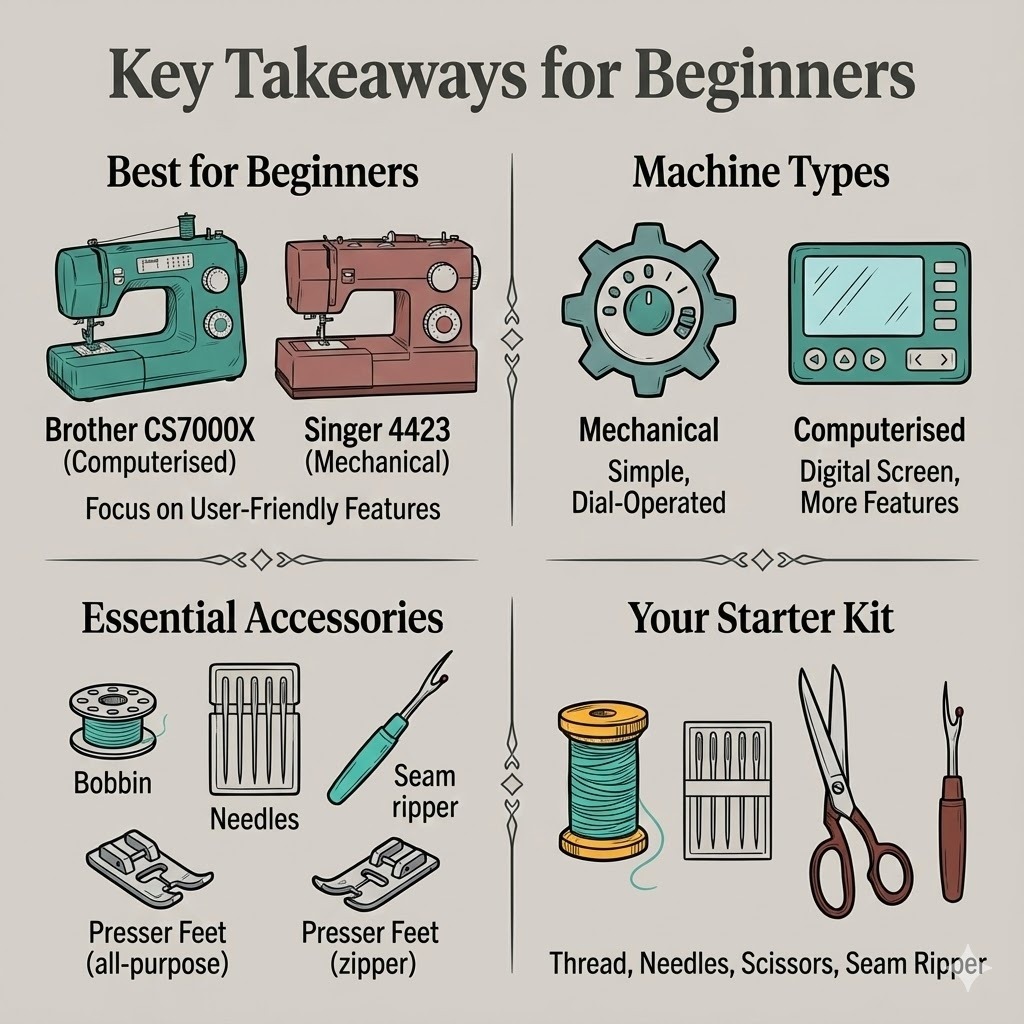 Key Takeaways for Beginners

Best for Beginners

Brother CS7000X
(Computerised)

Singer 4423
(Mechanical)

Focus on User-Friendly Features

Machine Types

Mechanical
Simple, Dial-Operated

Computerised
Digital Screen, More Features

Essential Accessories

Bobbin

Needles

Seam ripper

Presser Feet
(all-purpose)

Presser Feet
(zipper)

Your Starter Kit

Thread, Needles, Scissors, Seam Ripper